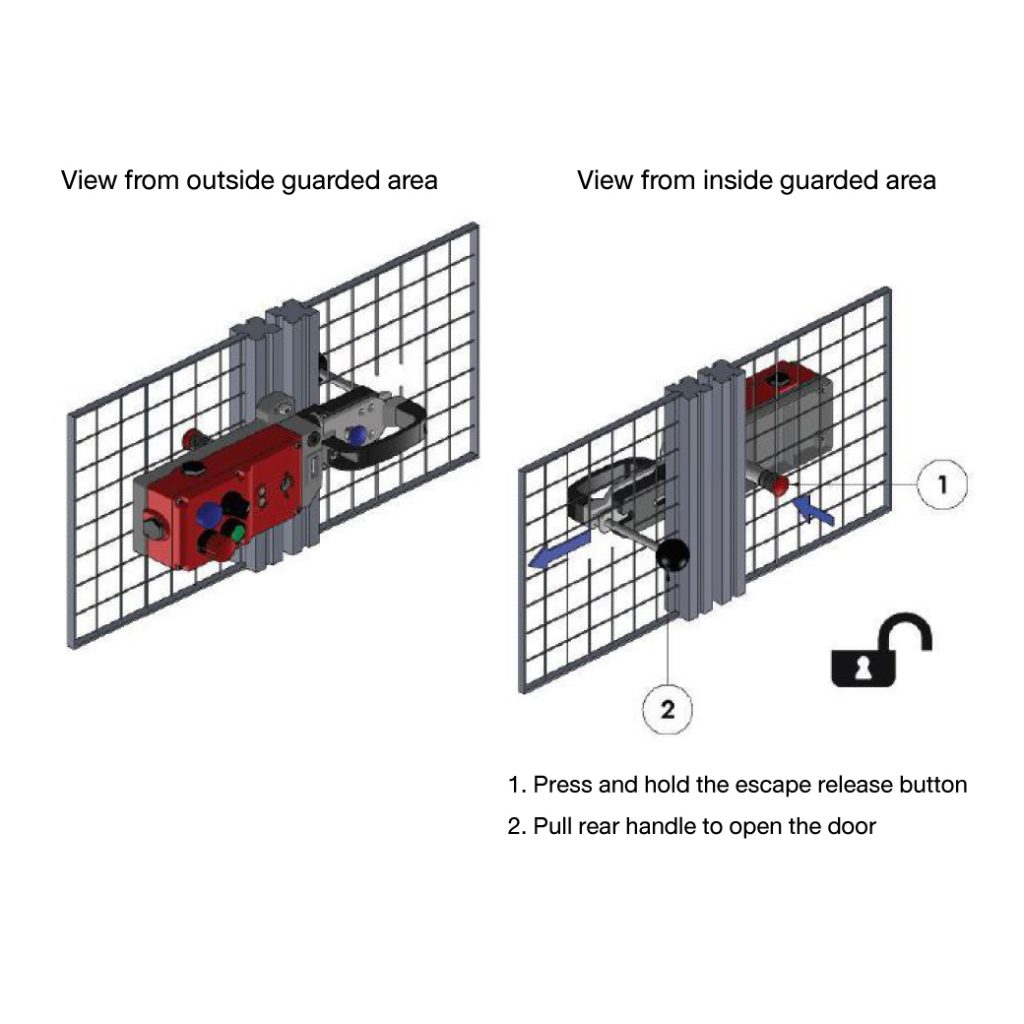 View from outside guarded area

View from inside guarded area

1

2

1. Press and hold the escape release button
2. Pull rear handle to open the door